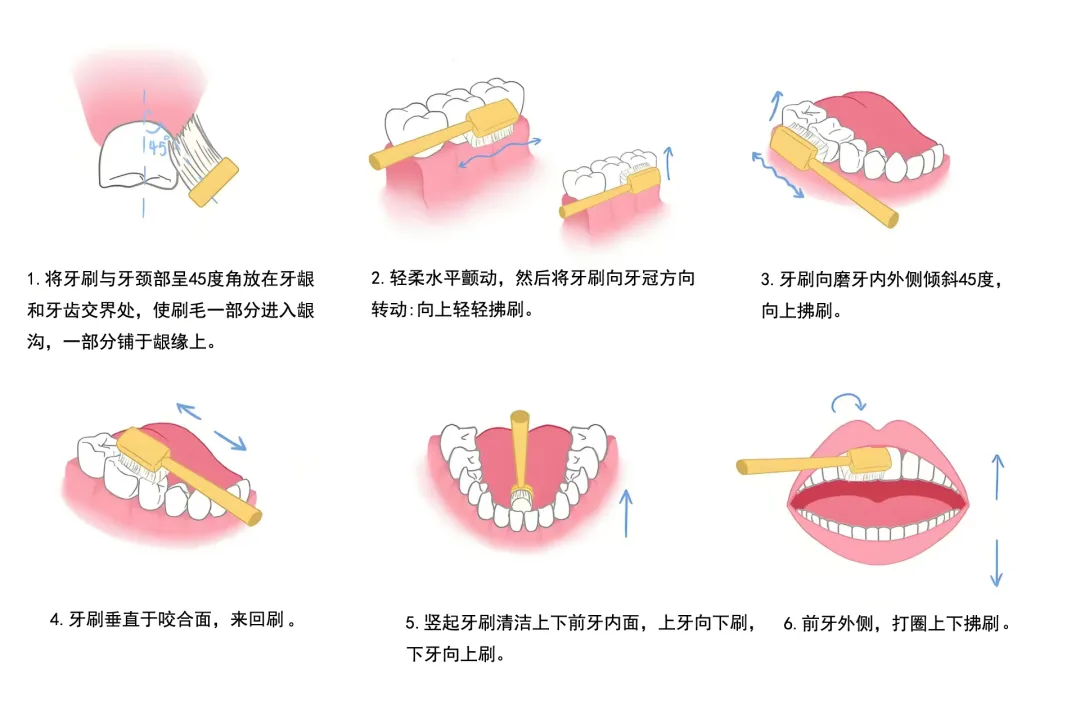 45°

1. 将牙刷与牙颈部呈45度角放在牙龈和牙齿交界处，使刷毛一部分进入龈沟，一部分铺于龈缘上。

2. 轻柔水平颤动，然后将牙刷向牙冠方向转动:向上轻轻拂刷。

3. 牙刷向磨牙内外侧倾斜45度，向上拂刷。

4. 牙刷垂直于咬合面，来回刷 。

5. 竖起牙刷清洁上下前牙内面，上牙向下刷，下牙向上刷。

6. 前牙外侧，打圈上下拂刷。