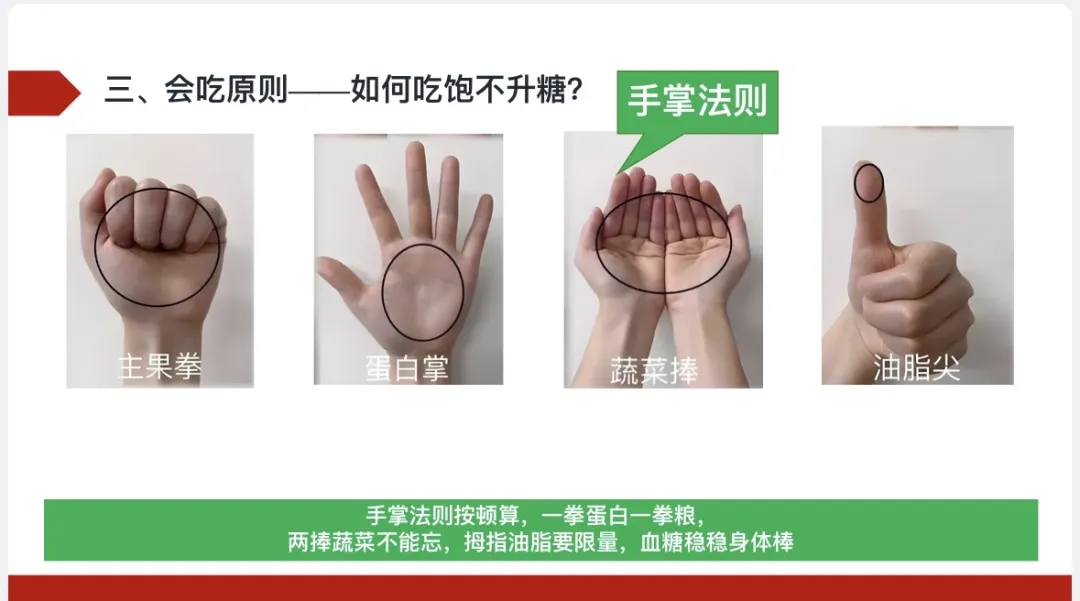 三、会吃原则——如何吃饱不升糖?

手掌法则

主果拳

蛋白掌

蔬菜捧

油脂尖

手掌法则按顿算，一拳蛋白一拳粮，
两捧蔬菜不能忘，拇指油脂要限量，血糖稳稳身体棒